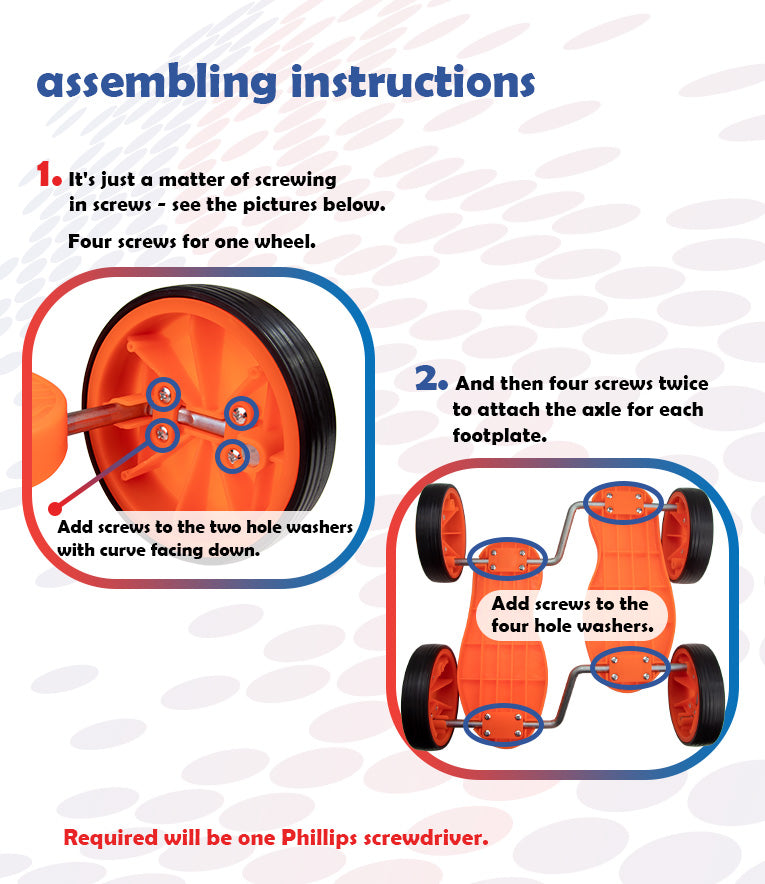 assembling instructions

1. It's just a matter of screwing in screws - see the pictures below.

Four screws for one wheel.

Add screws to the two hole washers with curve facing down.

2. And then four screws twice to attach the axle for each footplate.

Add screws to the four hole washers.

Required will be one Phillips screwdriver.