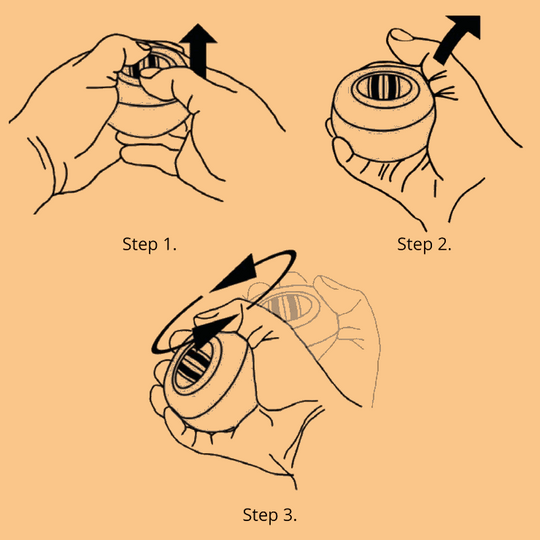 Step 1.

Step 2.

Step 3.