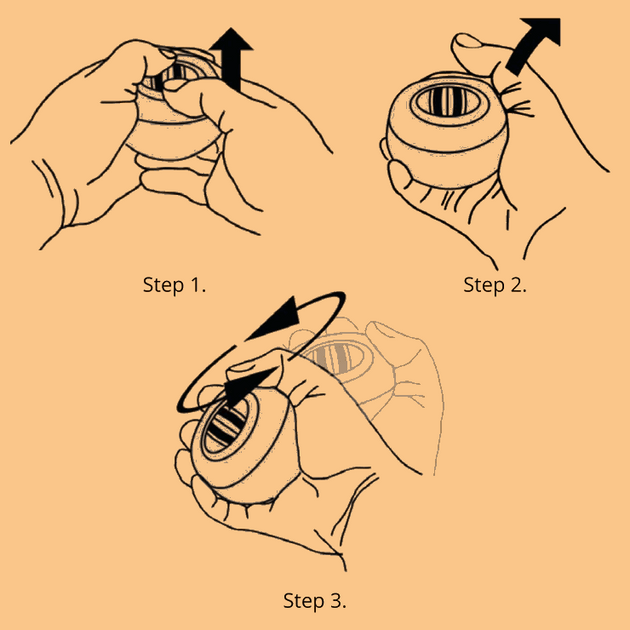 Step 1.

Step 2.

Step 3.