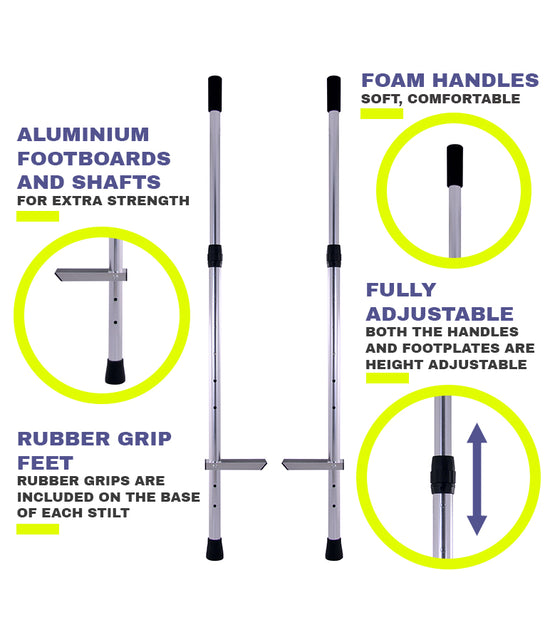 ALUMINIUM FOOTBOARDS AND SHAFTS
FOR EXTRA STRENGTH

RUBBER GRIP FEET
RUBBER GRIPS ARE INCLUDED ON THE BASE OF EACH STILT

FOAM HANDLES
SOFT, COMFORTABLE

FULLY ADJUSTABLE
BOTH THE HANDLES AND FOOTPLATES ARE HEIGHT ADJUSTABLE