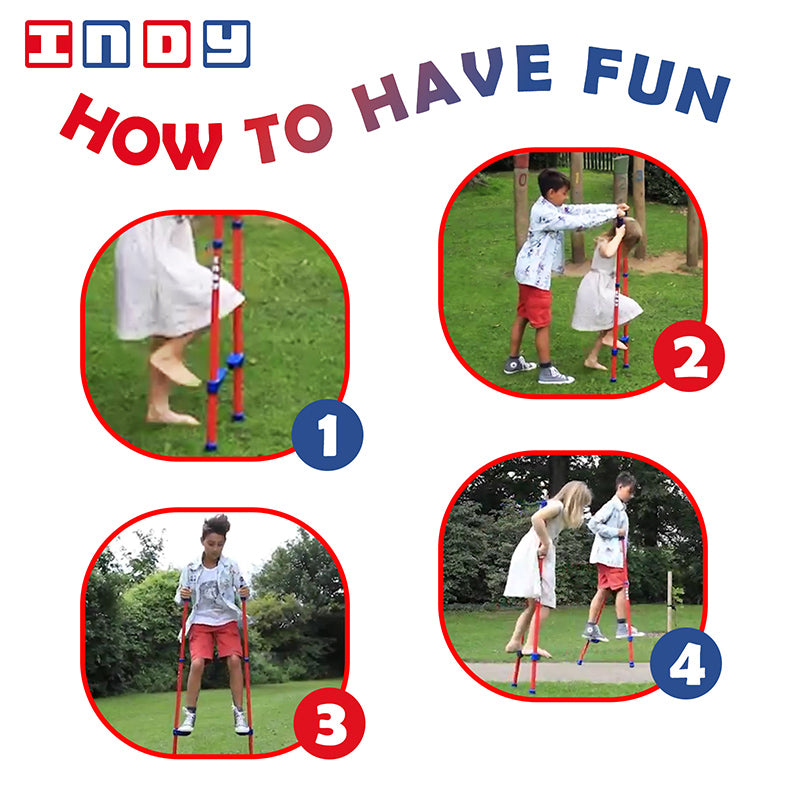 INDY

HOW TO HAVE FUN

1

2

3

4