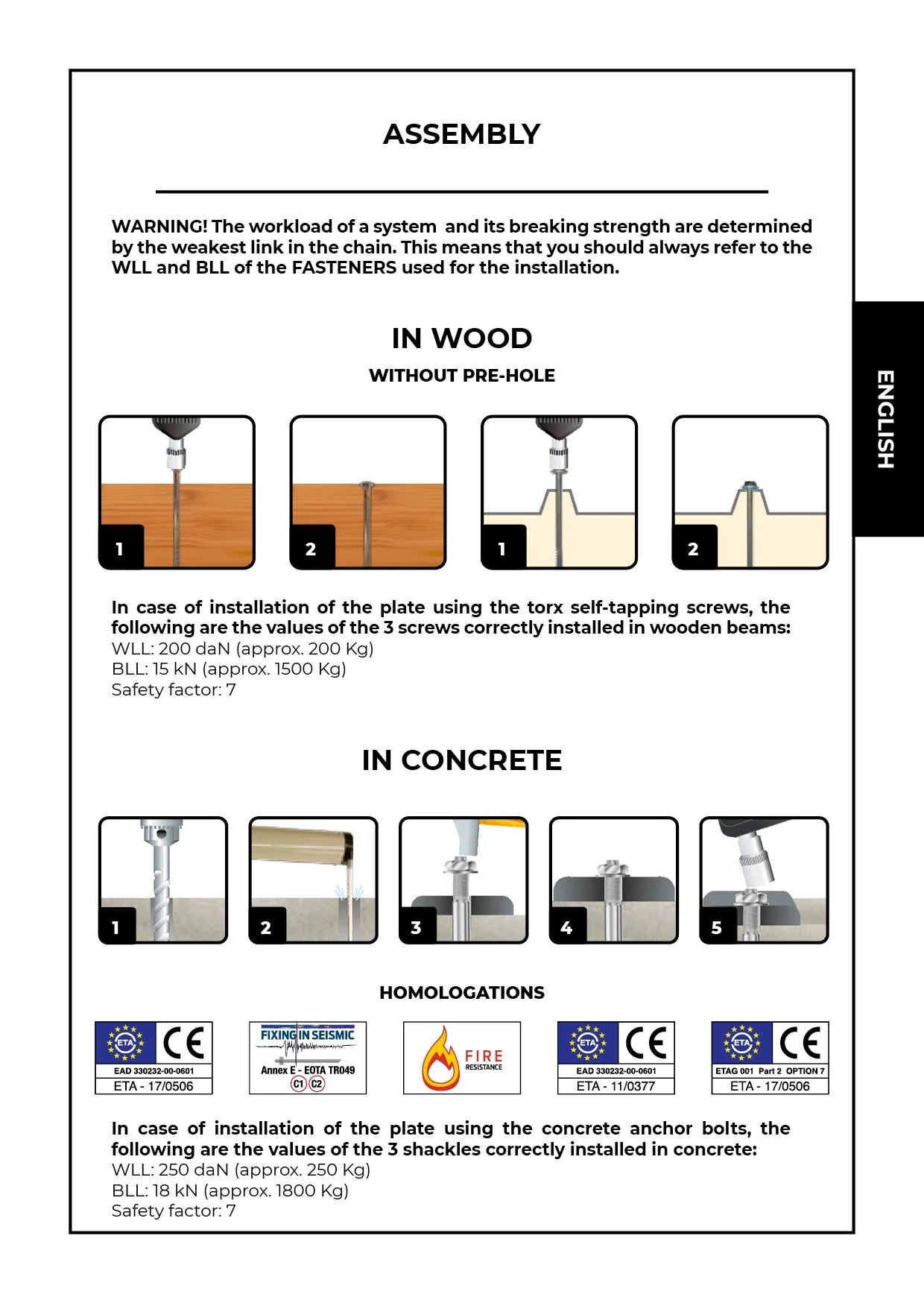 ASSEMBLY

WARNING! The workload of a system and its breaking strength are determined by the weakest link in the chain. This means that you should always refer to the WLL and BLL of the FASTENERS used for the installation.

ENGLISH

IN WOOD

WITHOUT PRE-HOLE

1

2

1

2

In case of installation of the plate using the torx self-tapping screws, the following are the values of the 3 screws correctly installed in wooden beams:
WLL: 200 daN (approx. 200 Kg)
BLL: 15 kN (approx. 1500 Kg)
Safety factor: 7

IN CONCRETE

1

2

3

4

5

HOMOLOGATIONS

ETA CE
EAD 330232-00-0601
ETA - 17/0506

FIXING IN SEISMIC
Annex E - EOTA TR049
C1 C2

FIRE
RESISTANCE

ETA CE
EAD 330232-00-0601
ETA - 11/0377

ETA CE
ETAG 001 Part 2 OPTION 7
ETA - 17/0506

In case of installation of the plate using the concrete anchor bolts, the following are the values of the 3 shackles correctly installed in concrete:
WLL: 250 daN (approx. 250 Kg)
BLL: 18 kN (approx. 1800 Kg)
Safety factor: 7